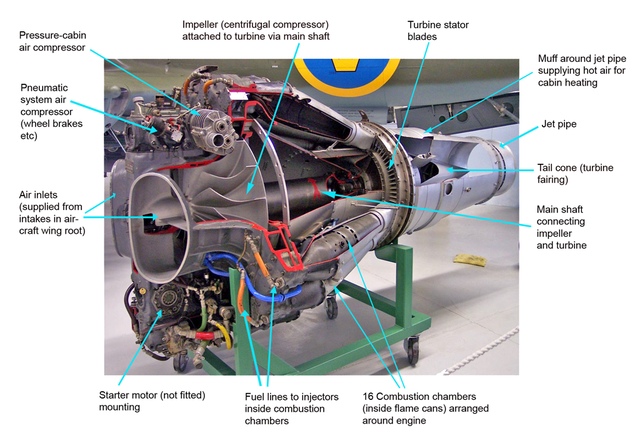 Pressure-cabin air compressor

Impeller (centrifugal compressor) attached to turbine via main shaft

Turbine stator blades

Muff around jet pipe supplying hot air for cabin heating

Pneumatic system air compressor (wheel brakes etc)

Jet pipe

Tail cone (turbine fairing)

Air inlets (supplied from intakes in aircraft wing root)

Main shaft connecting impeller and turbine

Starter motor (not fitted) mounting

Fuel lines to injectors inside combustion chambers

16 Combustion chambers (inside flame cans) arranged around engine